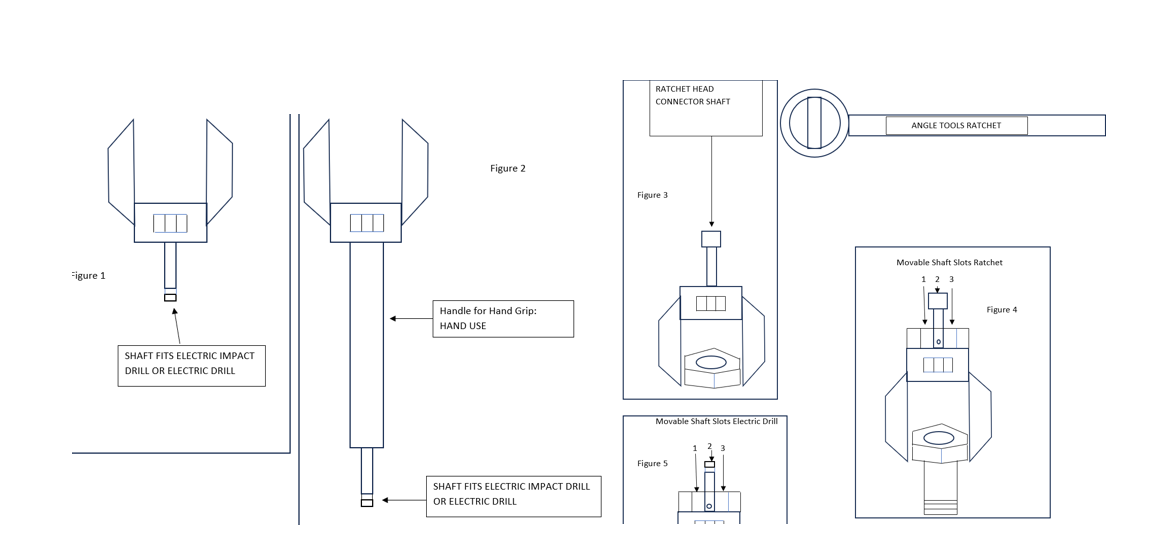 Figure 1

SHAFT FITS ELECTRIC IMPACT DRILL OR ELECTRIC DRILL

Figure 2

Handle for Hand Grip: HAND USE

SHAFT FITS ELECTRIC IMPACT DRILL OR ELECTRIC DRILL

RATCHET HEAD CONNECTOR SHAFT

Figure 3

ANGLE TOOLS RATCHET

Movable Shaft Slots Ratchet

1 2 3

Figure 4

Movable Shaft Slots Electric Drill

1 2 3

Figure 5