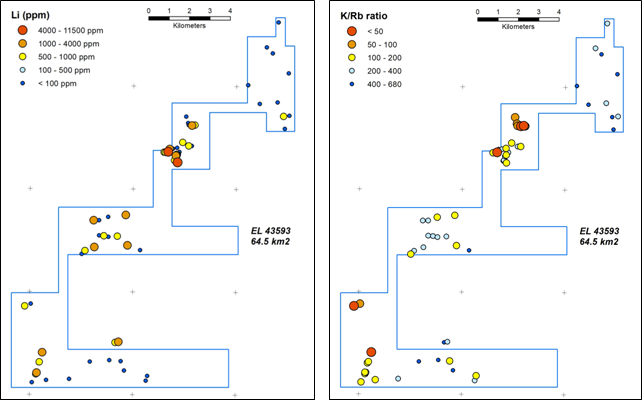 Li (ppm)
4000 - 11500 ppm
1000 - 4000 ppm
500 - 1000 ppm
100 - 500 ppm
< 100 ppm

0 1 2 3 4
Kilometers

EL 43593
64.5 km2

K/Rb ratio
< 50
50 - 100
100 - 200
200 - 400
400 - 680

0 1 2 3 4
Kilometers

EL 43593
64.5 km2