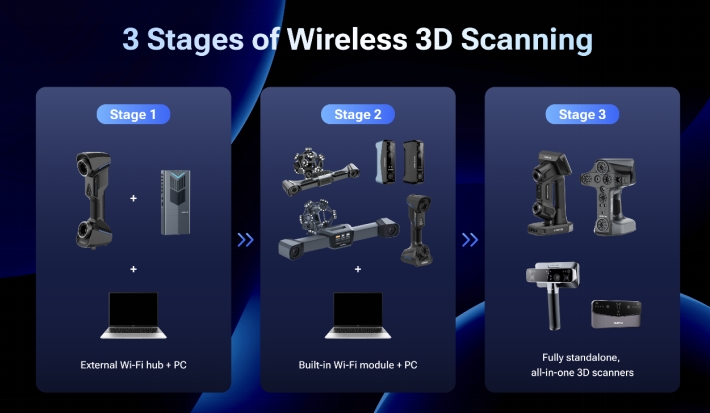 3 Stages of Wireless 3D Scanning

Stage 1

+

+

External Wi-Fi hub + PC

Stage 2

+

Built-in Wi-Fi module + PC

Stage 3

Fully standalone, all-in-one 3D scanners